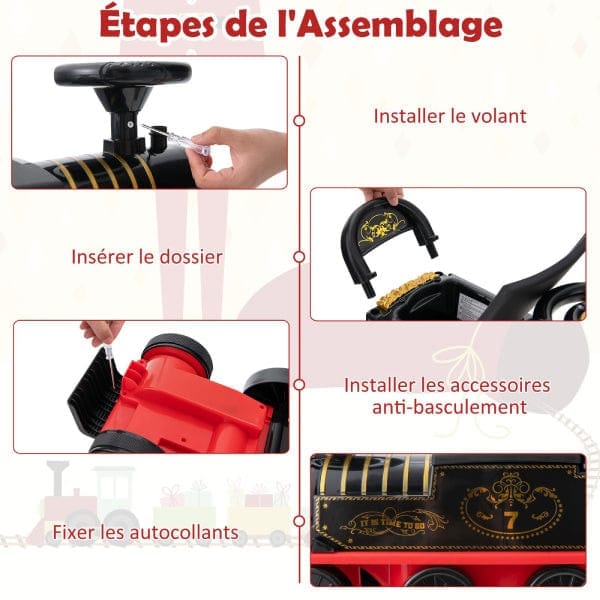 Étapes de l'Assemblage

Installer le volant

Insérer le dossier

Installer les accessoires anti-basculement

Fixer les autocollants

IT IS TIME TO GO

7