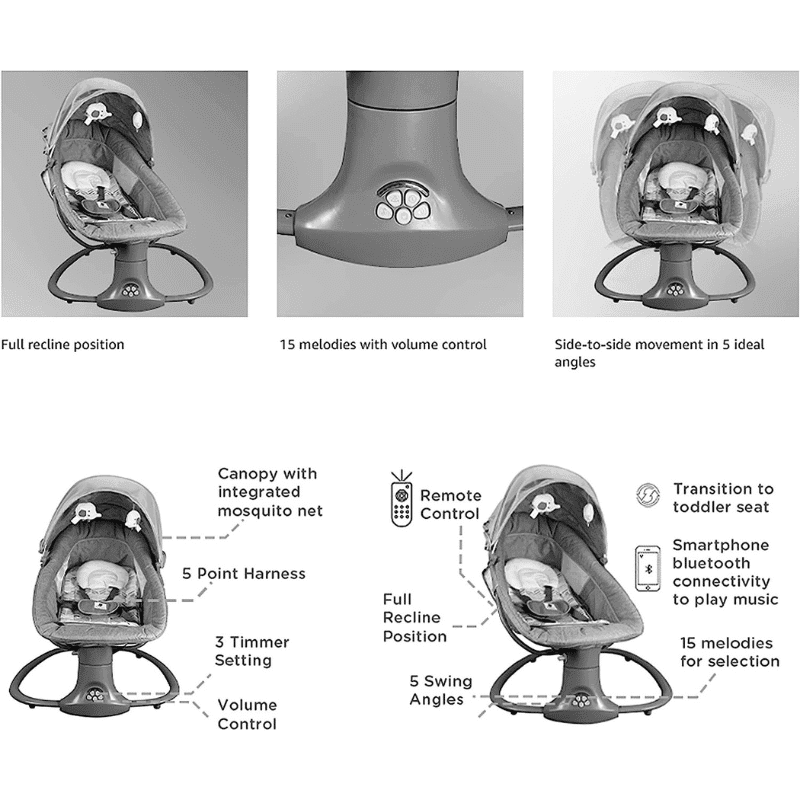 Full recline position

15 melodies with volume control

Side-to-side movement in 5 ideal angles

Canopy with integrated mosquito net

5 Point Harness

3 Timmer Setting

Volume Control

Remote Control

Full Recline Position

5 Swing Angles

Transition to toddler seat

Smartphone bluetooth connectivity to play music

15 melodies for selection